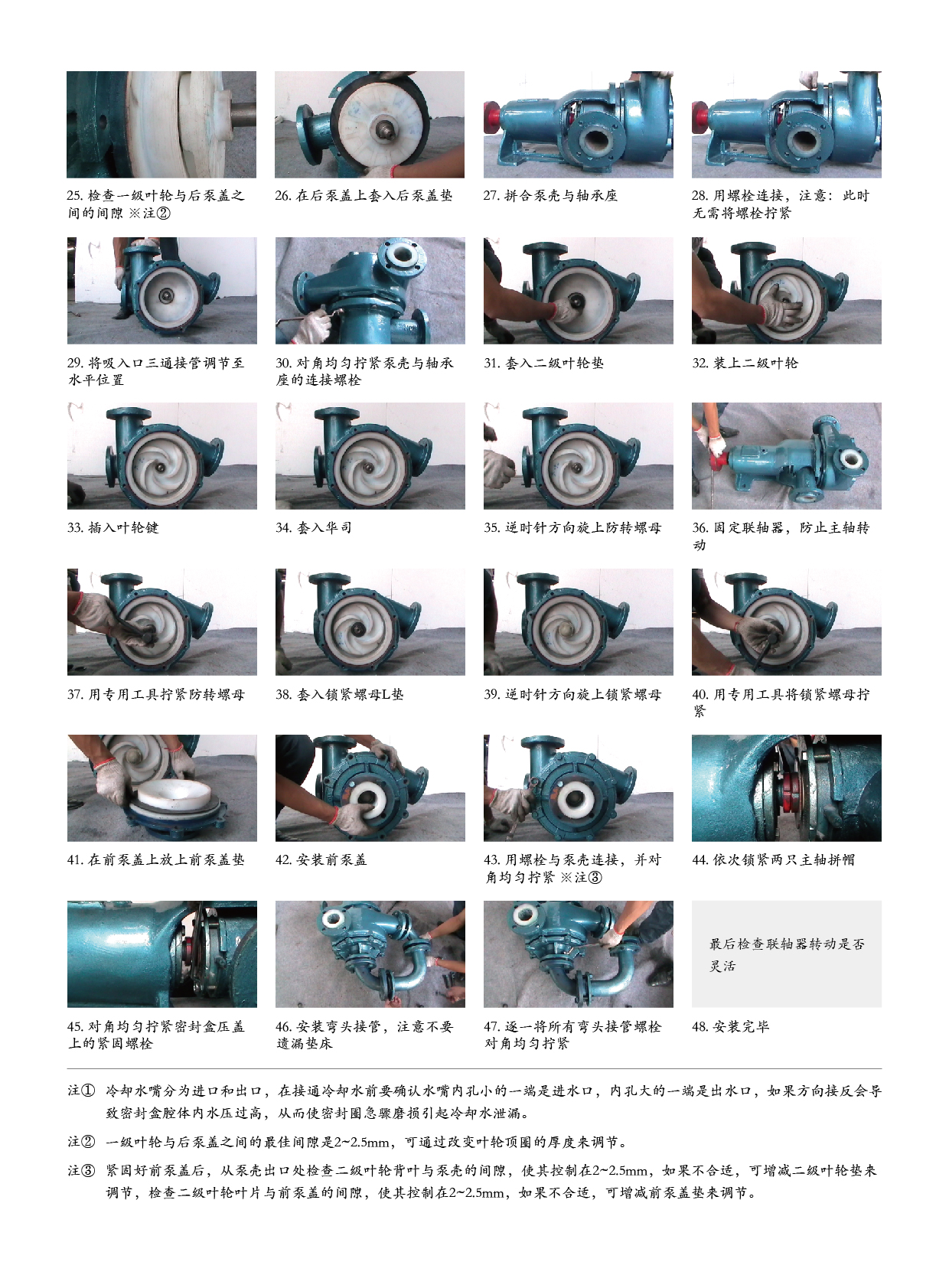 25. 检查一级叶轮与后泵盖之间的间隙 ※注②

26. 在后泵盖上套入后泵盖垫

27. 拼合泵壳与轴承座

28. 用螺栓连接，注意：此时无需将螺栓拧紧

29. 将吸入口三通接管调节至水平位置

30. 对角均匀拧紧泵壳与轴承座的连接螺栓

31. 套入二级叶轮垫

32. 装上二级叶轮

33. 插入叶轮键

34. 套入华司

35. 逆时针方向旋上防转螺母

36. 固定联轴器，防止主轴转动

37. 用专用工具拧紧防转螺母

38. 套入锁紧螺母L垫

39. 逆时针方向旋上锁紧螺母

40. 用专用工具将锁紧螺母拧紧

41. 在前泵盖上放上前泵盖垫

42. 安装前泵盖

43. 用螺栓与泵壳连接，并对角均匀拧紧 ※注③

44. 依次锁紧两只主轴拼帽

45. 对角均匀拧紧密封盒压盖上的紧固螺栓

46. 安装弯头接管，注意不要遗漏垫床

47. 逐一将所有弯头接管螺栓对角均匀拧紧

最后检查联轴器转动是否灵活

48. 安装完毕

注① 冷却水嘴分为进口和出口，在接通冷却水前要确认水嘴内孔小的一端是进水口，内孔大的一端是出水口，如果方向接反会导致密封盒腔体内水压过高，从而使密封圈急骤磨损引起冷却水泄漏。

注② 一级叶轮与后泵盖之间的最佳间隙是2~2.5mm，可通过改变叶轮顶圈的厚度来调节。

注③ 紧固好前泵盖后，从泵壳出口处检查二级叶轮背叶与泵壳的间隙，使其控制在2~2.5mm，如果不合适，可增减二级叶轮垫来调节，检查二级叶轮叶片与前泵盖的间隙，使其控制在2~2.5mm，如果不合适，可增减前泵盖垫来调节。