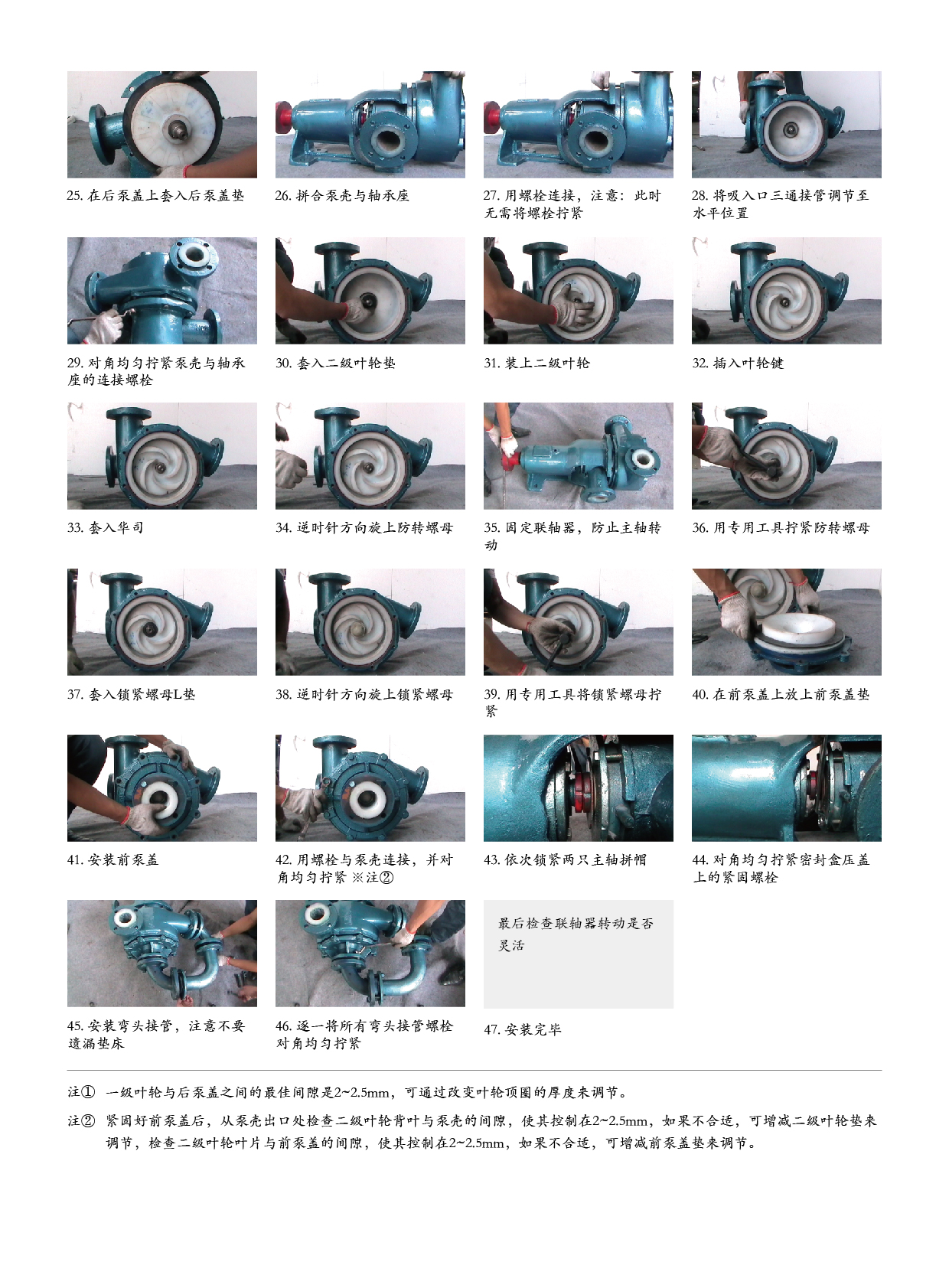 25. 在后泵盖上套入后泵盖垫

26. 拼合泵壳与轴承座

27. 用螺栓连接，注意：此时无需将螺栓拧紧

28. 将吸入口三通接管调节至水平位置

29. 对角均匀拧紧泵壳与轴承座的连接螺栓

30. 套入二级叶轮垫

31. 装上二级叶轮

32. 插入叶轮键

33. 套入华司

34. 逆时针方向旋上防转螺母

35. 固定联轴器，防止主轴转动

36. 用专用工具拧紧防转螺母

37. 套入锁紧螺母L垫

38. 逆时针方向旋上锁紧螺母

39. 用专用工具将锁紧螺母拧紧

40. 在前泵盖上放上前泵盖垫

41. 安装前泵盖

42. 用螺栓与泵壳连接，并对角均匀拧紧 ※注②

43. 依次锁紧两只主轴拼帽

44. 对角均匀拧紧密封盒压盖上的紧固螺栓

45. 安装弯头接管，注意不要遗漏垫床

46. 逐一将所有弯头接管螺栓对角均匀拧紧

最后检查联轴器转动是否灵活

47. 安装完毕

注① 一级叶轮与后泵盖之间的最佳间隙是2~2.5mm，可通过改变叶轮顶圈的厚度来调节。

注② 紧固好前泵盖后，从泵壳出口处检查二级叶轮背叶与泵壳的间隙，使其控制在2~2.5mm，如果不合适，可增减二级叶轮垫来调节，检查二级叶轮叶片与前泵盖的间隙，使其控制在2~2.5mm，如果不合适，可增减前泵盖垫来调节。